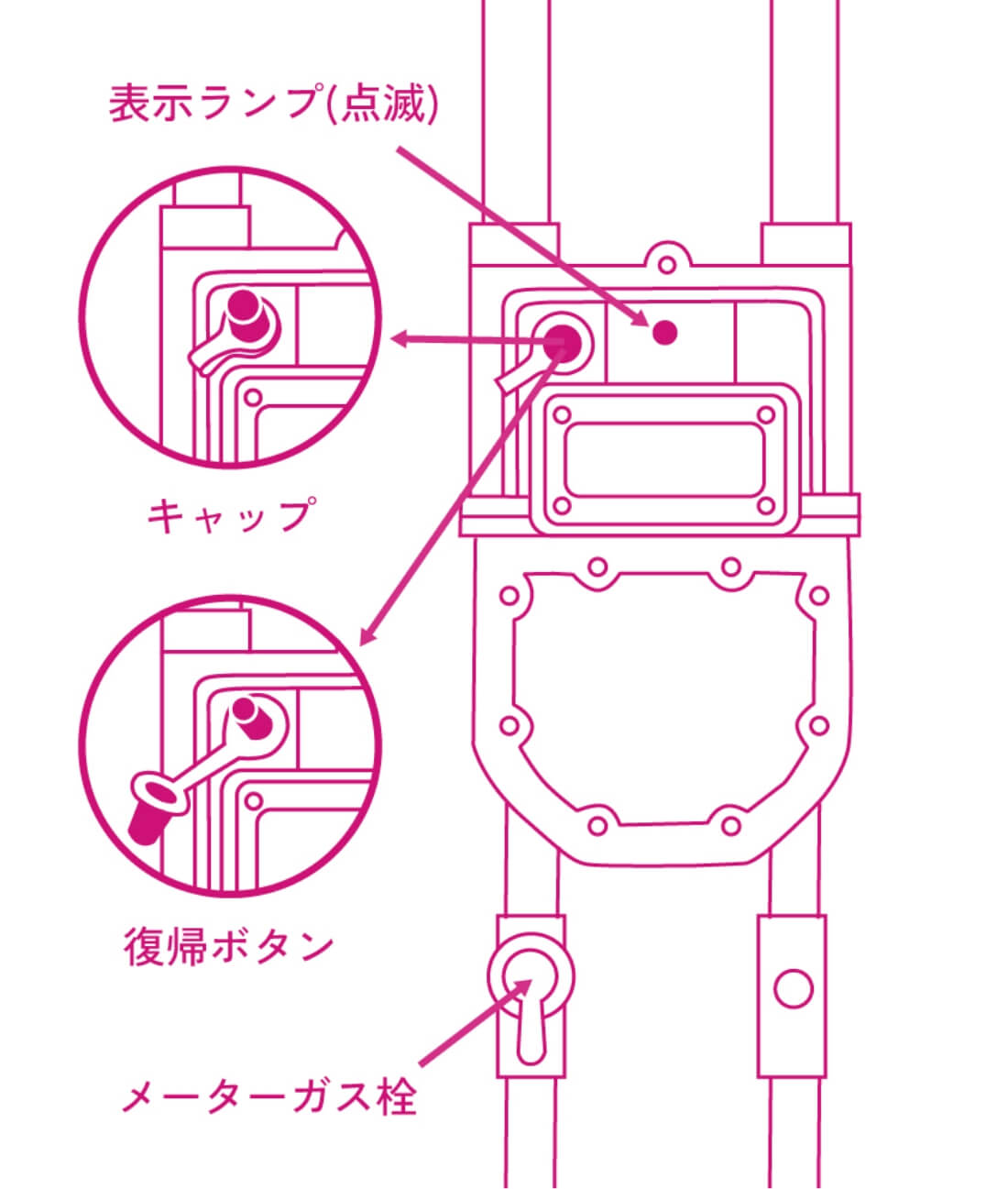 表示ランプ(点滅)

キャップ

復帰ボタン

メーターガス栓